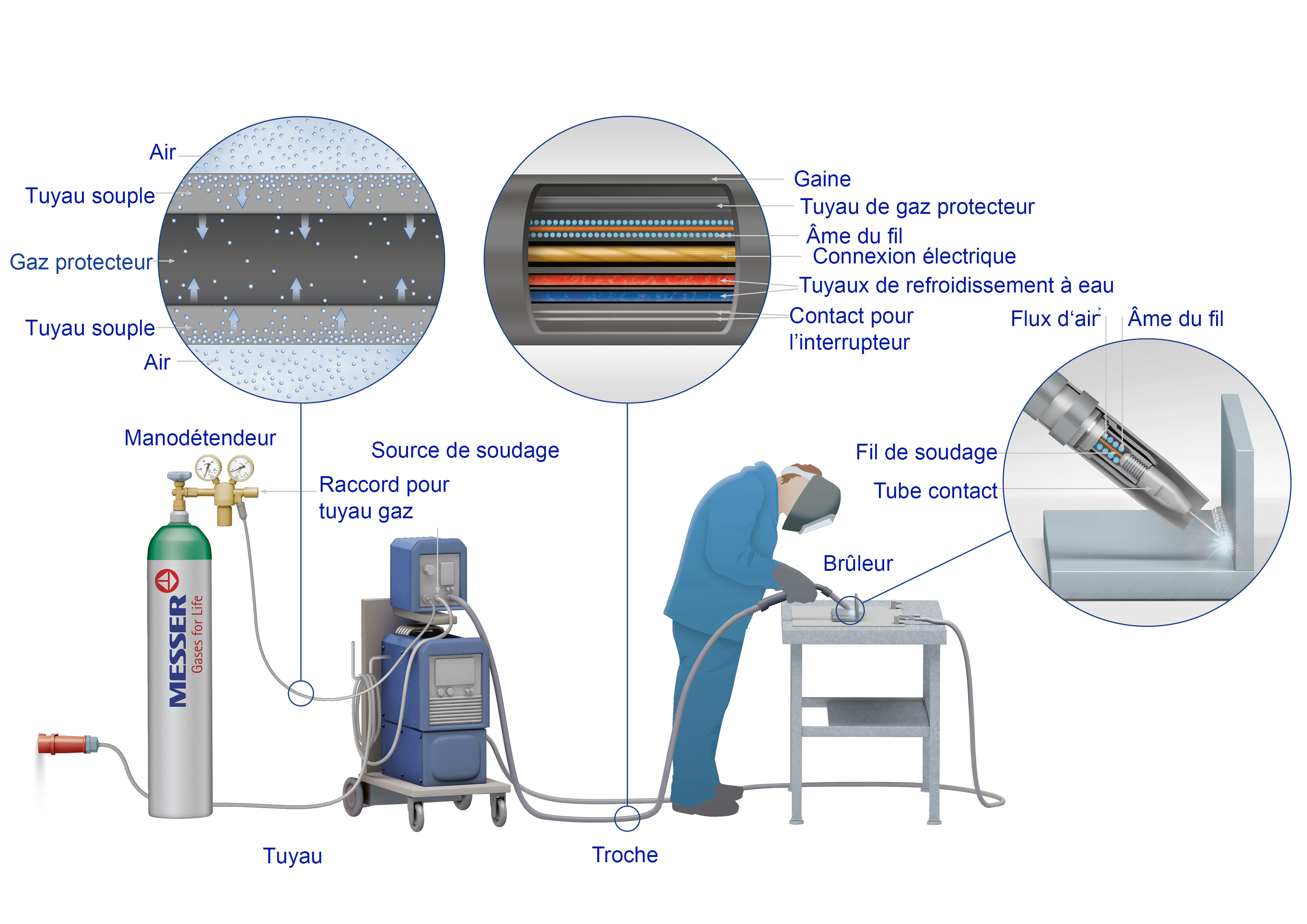 Air

Tuyau souple

Gaz protecteur

Tuyau souple

Air

Gaine

Tuyau de gaz protecteur

Âme du fil

Connexion électrique

Tuyaux de refroidissement à eau

Contact pour l'interrupteur

Flux d'air

Âme du fil

Manodétendeur

Source de soudage

Raccord pour tuyau gaz

Fil de soudage

Tube contact

Brûleur

MESSER
Gases for Life

Tuyau

Troche