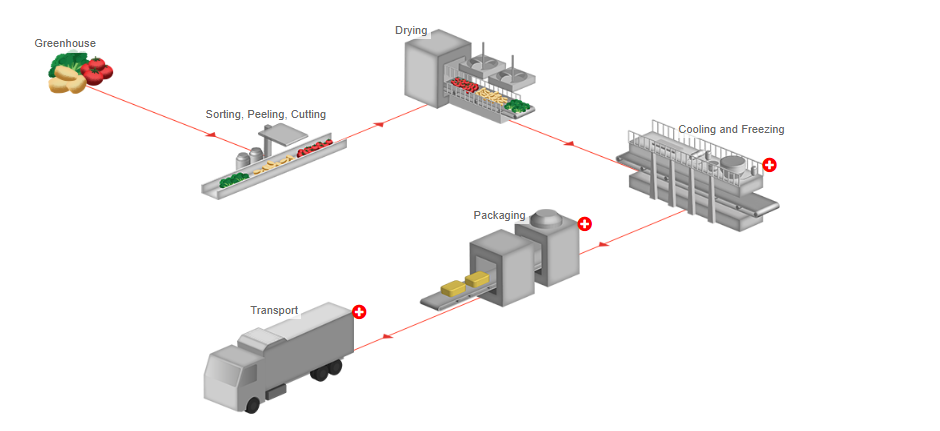 Greenhouse

Sorting, Peeling, Cutting

Drying

Cooling and Freezing

Packaging

Transport